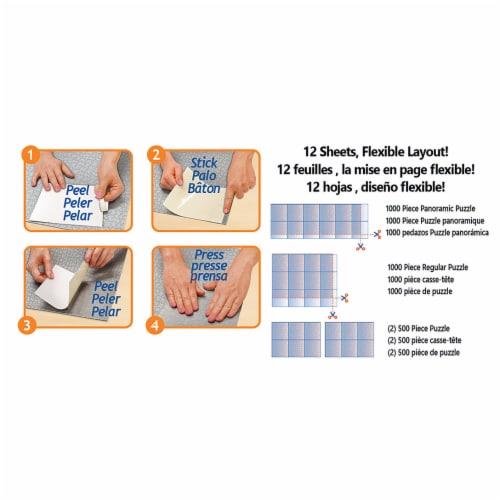 1
Peel
Peler
Pelar

2
Stick
Palo
Bâton

3
Peel
Peler
Pelar

4
Press
presse
prensa

12 Sheets, Flexible Layout!
12 feuilles , la mise en page flexible!
12 hojas , diseño flexible!

1000 Piece Panoramic Puzzle
1000 Piece Puzzle panoramique
1000 pedazos Puzzle panorámica

1000 Piece Regular Puzzle
1000 pièce casse-tête
1000 pièce de puzzle

(2) 500 Piece Puzzle
(2) 500 pièce casse-tête
(2) 500 pièce de puzzle