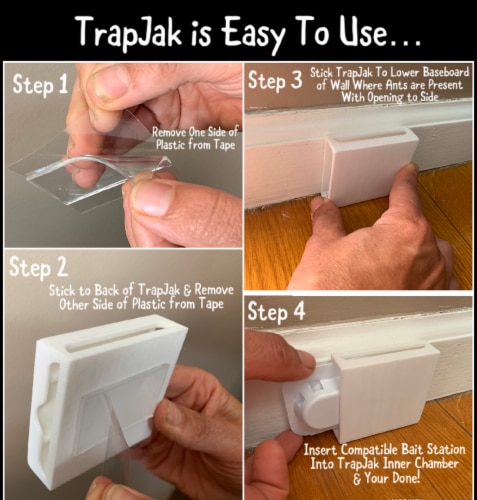 TrapJak is Easy To Use...

Step 1

Remove One Side of Plastic from Tape

Step 2

Stick to Back of TrapJak & Remove Other Side of Plastic from Tape

Step 3

Stick TrapJak To Lower Baseboard of Wall Where Ants are Present With Opening to Side

Step 4

Insert Compatible Bait Station Into TrapJak Inner Chamber & Your Done!