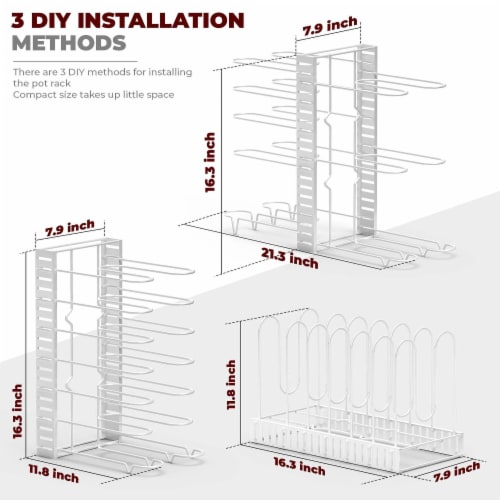 3 DIY INSTALLATION METHODS

There are 3 DIY methods for installing the pot rack
Compact size takes up little space

7.9 inch
16.3 inch
21.3 inch

7.9 inch
16.3 inch
11.8 inch

11.8 inch
16.3 inch
7.9 inch