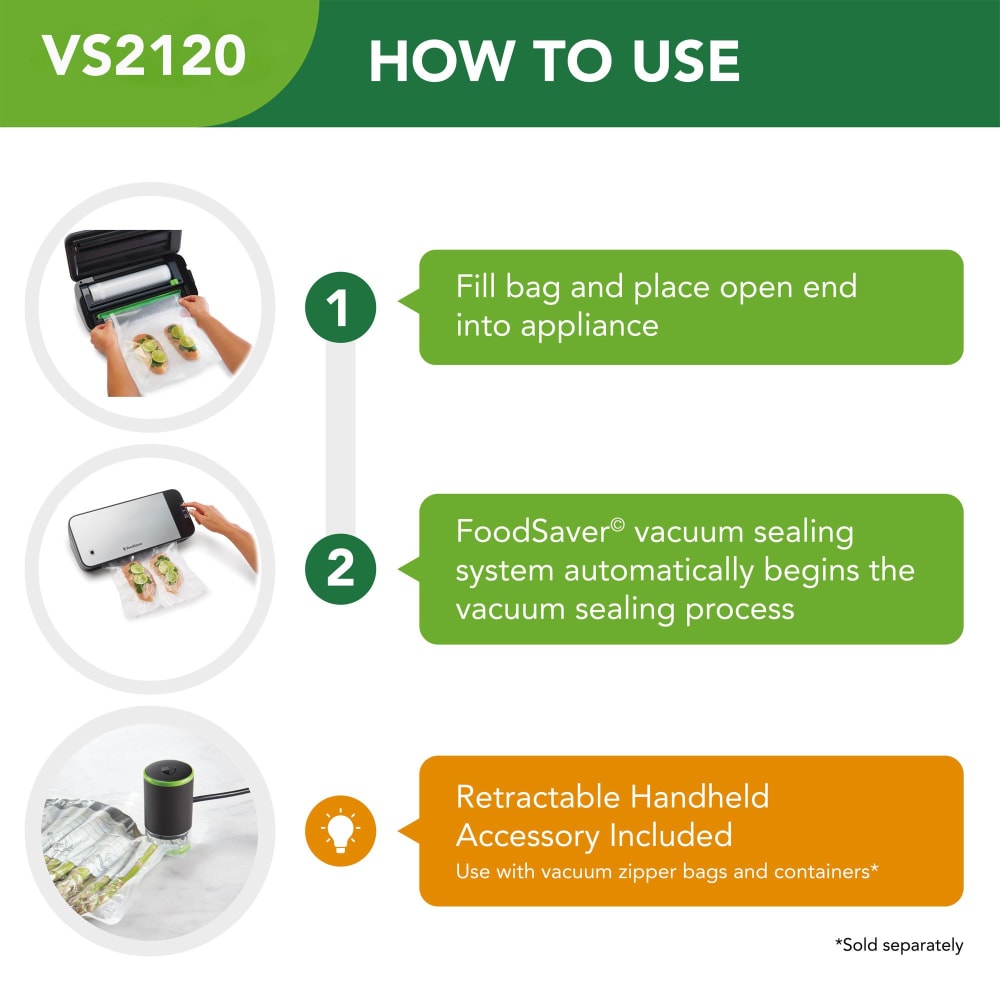 VS2120 HOW TO USE

1 Fill bag and place open end into appliance

2 FoodSaver© vacuum sealing system automatically begins the vacuum sealing process

Retractable Handheld Accessory Included
Use with vacuum zipper bags and containers*

*Sold separately